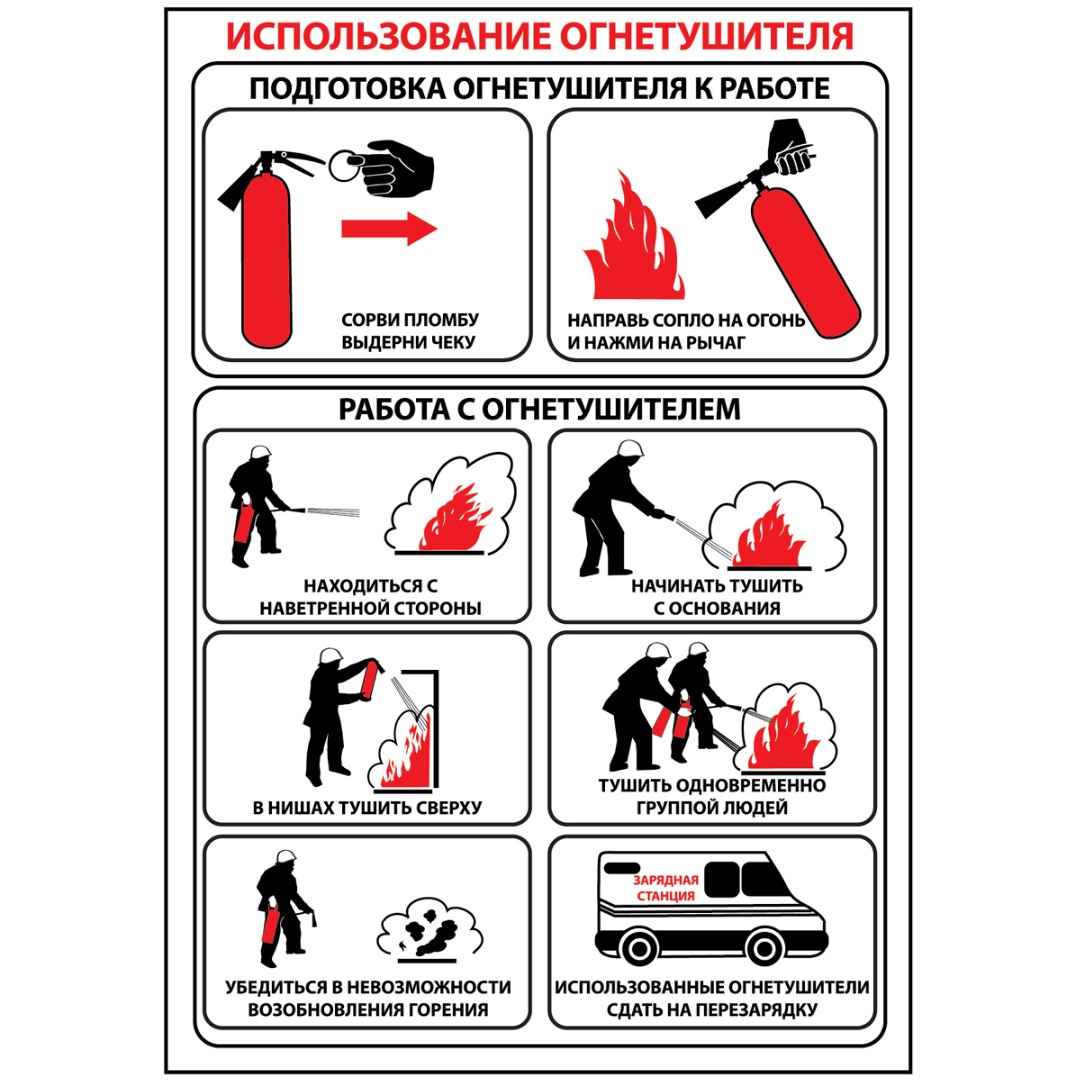 ИСПОЛЬЗОВАНИЕ ОГНЕТУШИТЕЛЯ

ПОДГОТОВКА ОГНЕТУШИТЕЛЯ К РАБОТЕ

СОРВИ ПЛОМБУ
ВЫДЕРНИ ЧЕКУ

НАПРАВЬ СОПЛО НА ОГОНЬ
И НАЖМИ НА РЫЧАГ

РАБОТА С ОГНЕТУШИТЕЛЕМ

НАХОДИТЬСЯ С
НАВЕТРЕННОЙ СТОРОНЫ

НАЧИНАТЬ ТУШИТЬ
С ОСНОВАНИЯ

В НИШАХ ТУШИТЬ СВЕРХУ

ТУШИТЬ ОДНОВРЕМЕННО
ГРУППОЙ ЛЮДЕЙ

УБЕДИТЬСЯ В НЕВОЗМОЖНОСТИ
ВОЗОБНОВЛЕНИЯ ГОРЕНИЯ

ЗАРЯДНАЯ
СТАНЦИЯ

ИСПОЛЬЗОВАННЫЕ ОГНЕТУШИТЕЛИ
СДАТЬ НА ПЕРЕЗАРЯДКУ